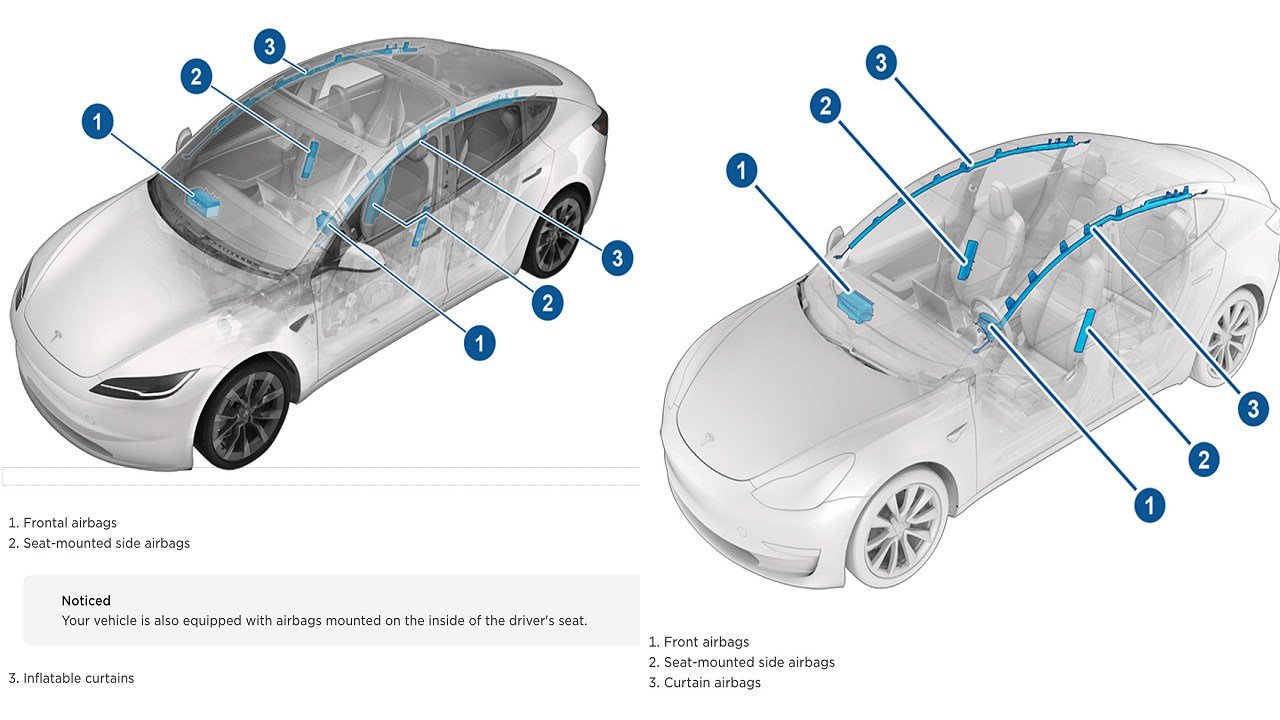 3
2
1
3
2
1

1. Frontal airbags
2. Seat-mounted side airbags

Noticed
Your vehicle is also equipped with airbags mounted on the inside of the driver's seat.

3. Inflatable curtains

3
2
1
3
2
1

1. Front airbags
2. Seat-mounted side airbags
3. Curtain airbags